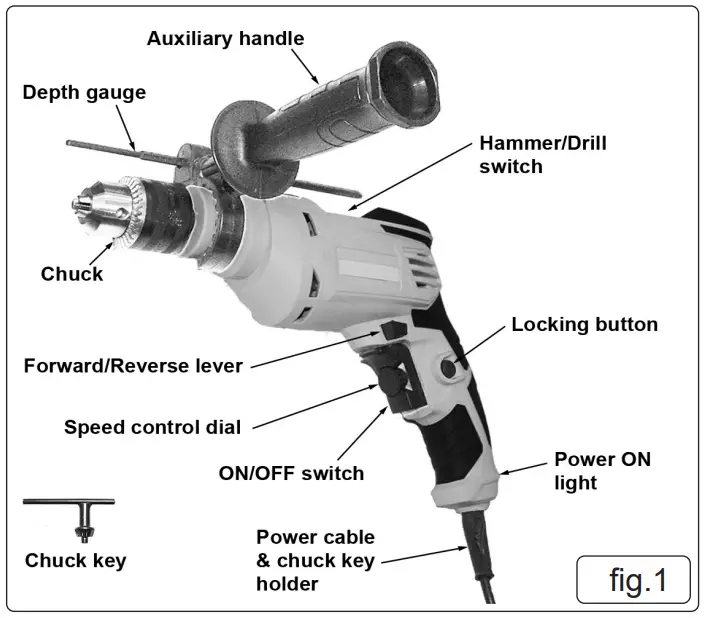 Auxiliary handle
Depth gauge
Hammer/Drill switch
Chuck
Locking button
Forward/Reverse lever
Speed control dial
ON/OFF switch
Power ON light
Chuck key
Power cable & chuck key holder
fig.1