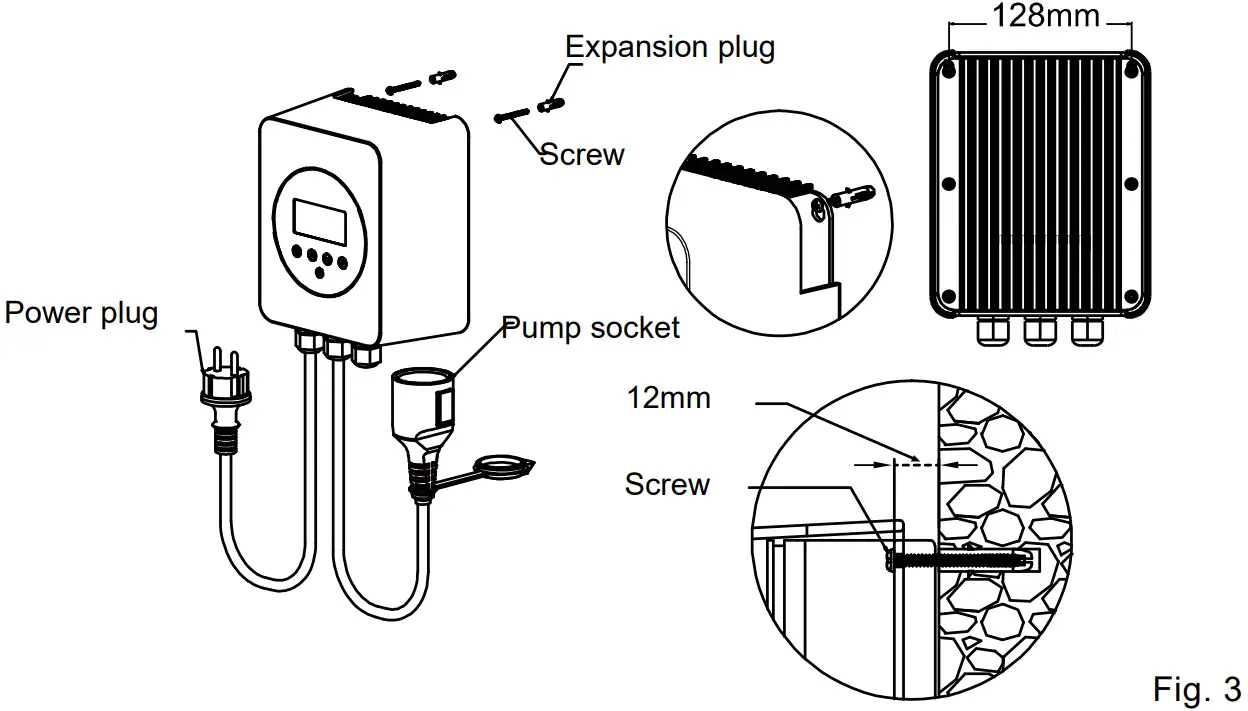 Expansion plug

Screw

128mm

Power plug

Pump socket

12mm

Screw

Fig. 3