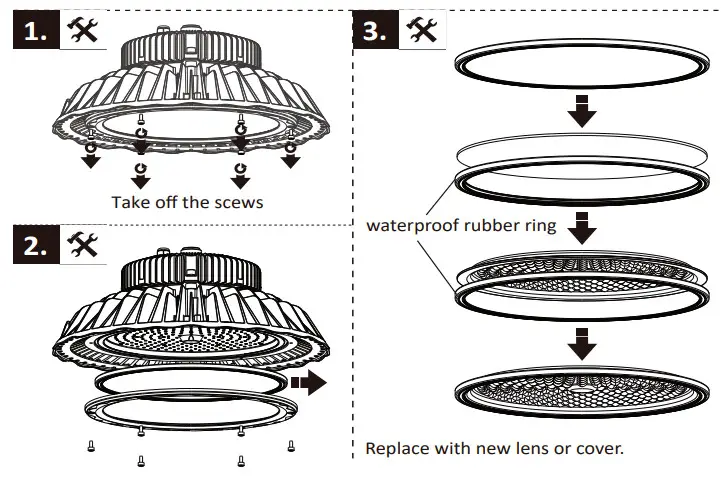 1.

Take off the scews

2.

3.

waterproof rubber ring

Replace with new lens or cover.