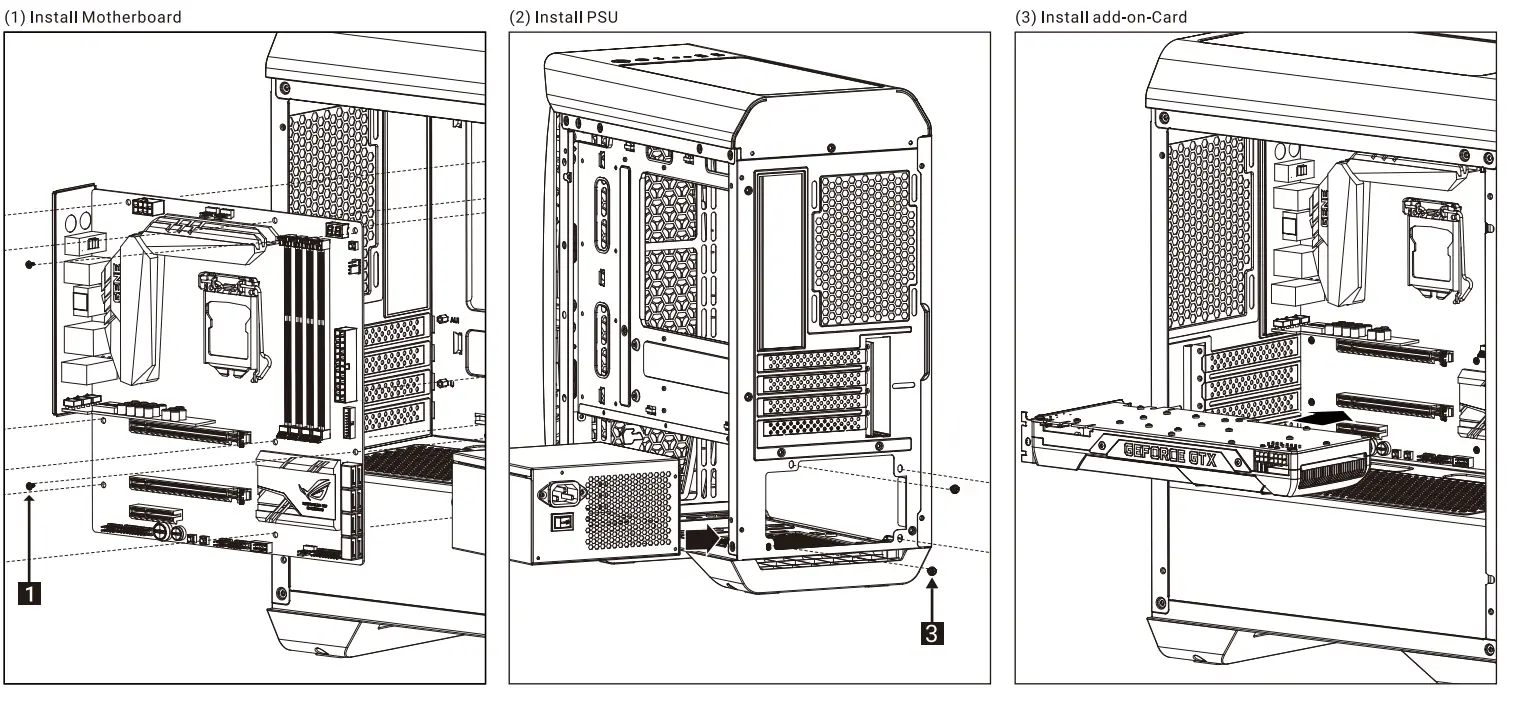 (1) Install Motherboard

1

(2) Install PSU

3

(3) Install add-on-Card

GEFORCE GTX