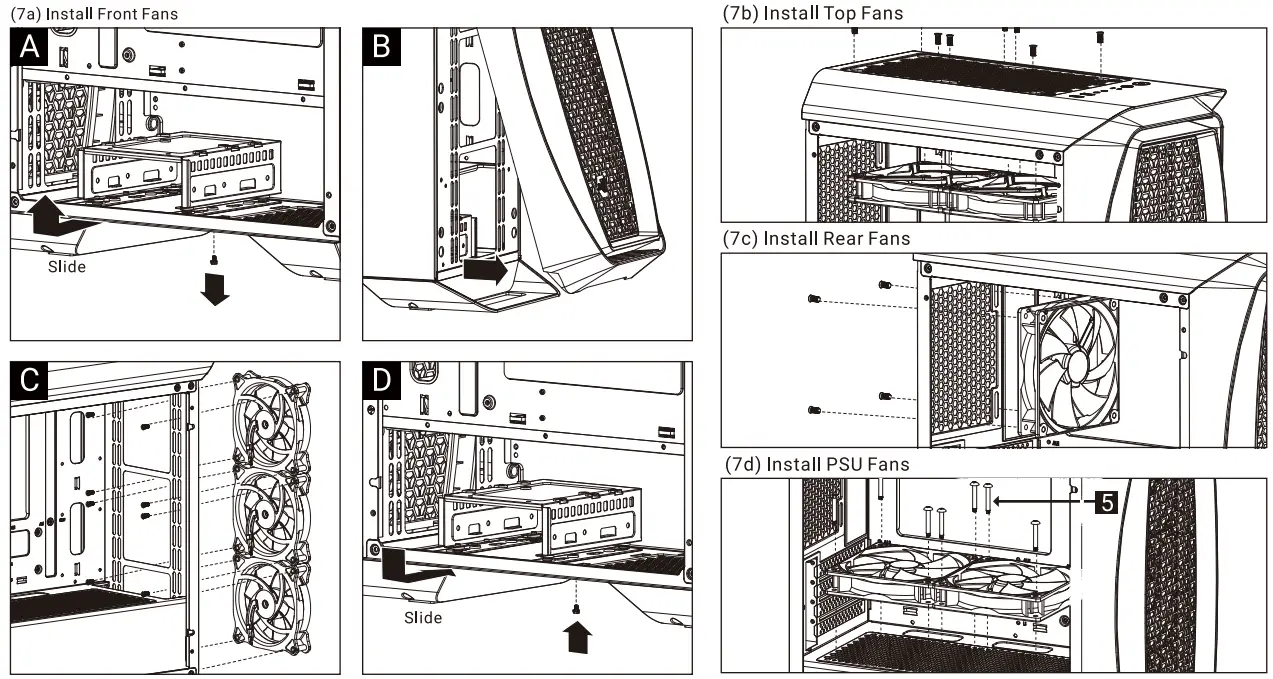 (7a) Install Front Fans

A

Slide

B

C

D

Slide

(7b) Install Top Fans

(7c) Install Rear Fans

(7d) Install PSU Fans

5