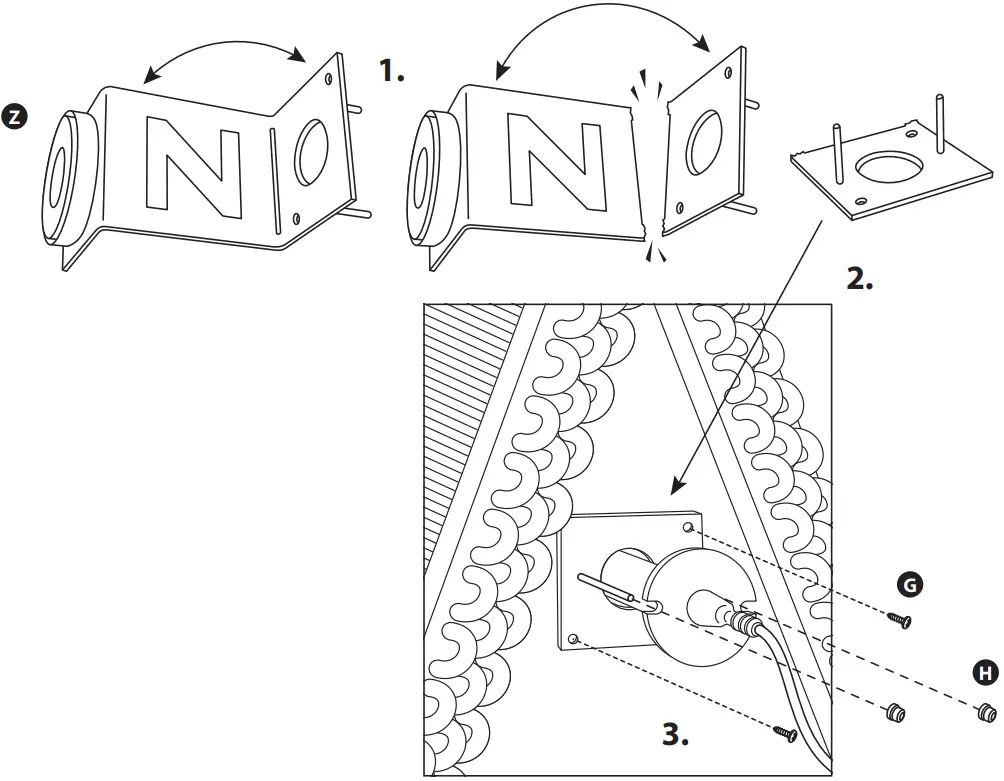 Z

N

1.

N

2.

G

H

3.