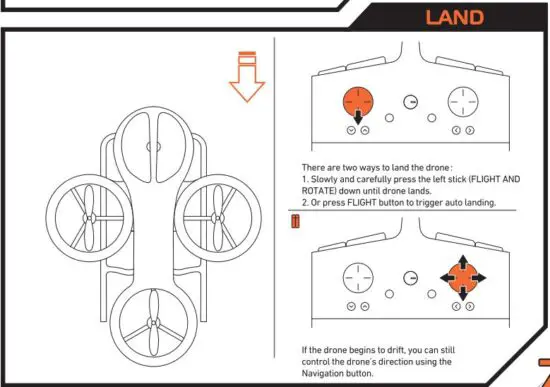 LAND

There are two ways to land the drone:
1. Slowly and carefully press the left stick (FLIGHT AND ROTATE) down until drone lands.
2. Or press FLIGHT button to trigger auto landing.

If the drone begins to drift, you can still control the drone's direction using the Navigation button.