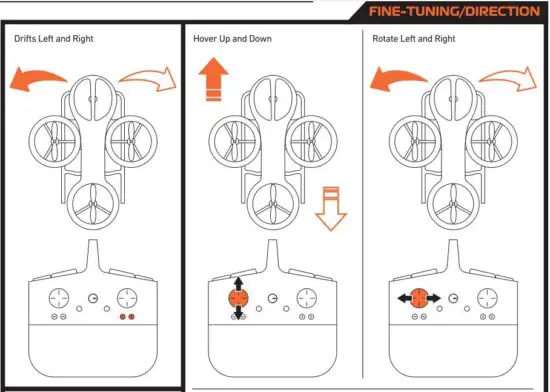 FINE-TUNING/DIRECTION

Drifts Left and Right

Hover Up and Down

Rotate Left and Right