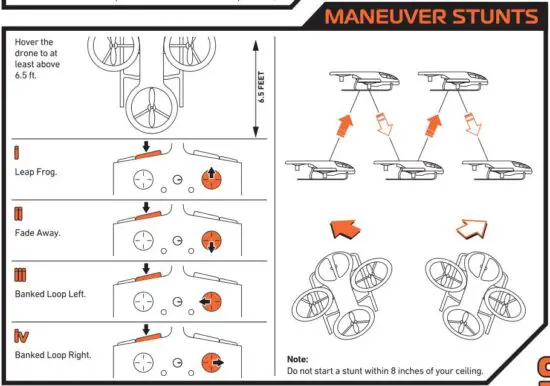 MANEUVER STUNTS

Hover the drone to at least above 6.5 ft.

6.5 FEET

i
Leap Frog.

ii
Fade Away.

iii
Banked Loop Left.

iv
Banked Loop Right.

Note:
Do not start a stunt within 8 inches of your ceiling.