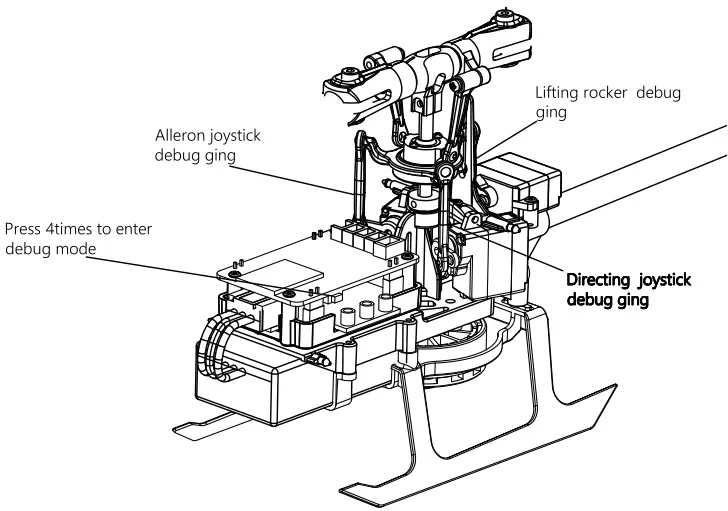 Lifting rocker debug ging

Alleron joystick debug ging

Press 4times to enter debug mode

Directing joystick debug ging