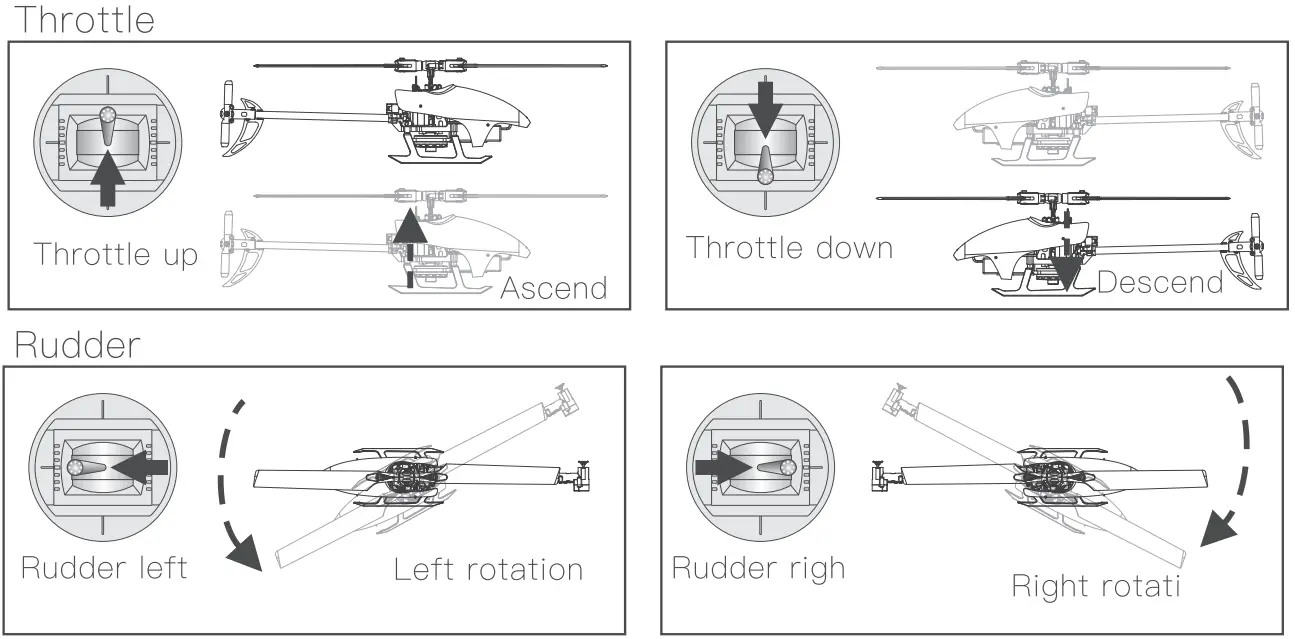 Throttle

Throttle up

Ascend

Throttle down

Descend

Rudder

Rudder left

Left rotation

Rudder righ

Right rotati