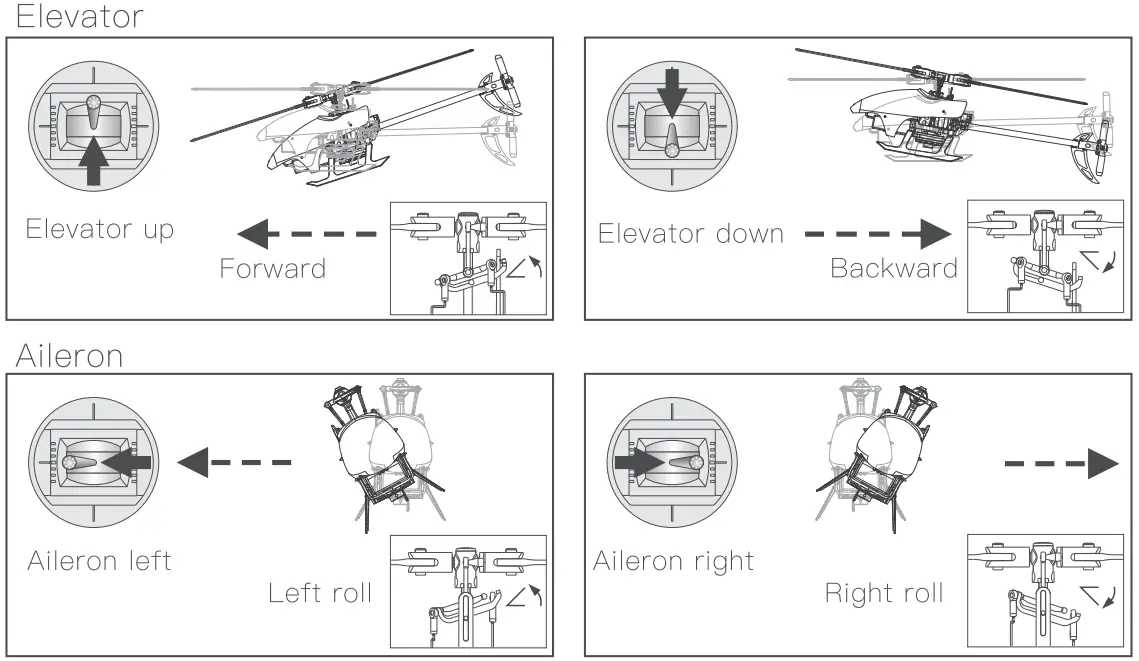 Elevator

Elevator up

Forward

Elevator down

Backward

Aileron

Aileron left

Left roll

Aileron right

Right roll