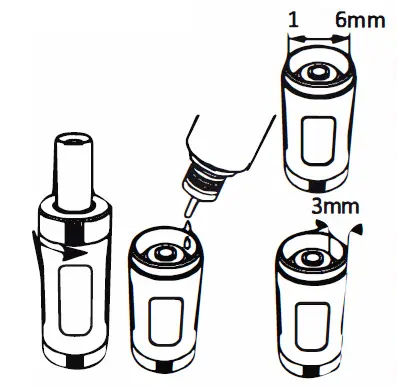 1 6mm

3mm