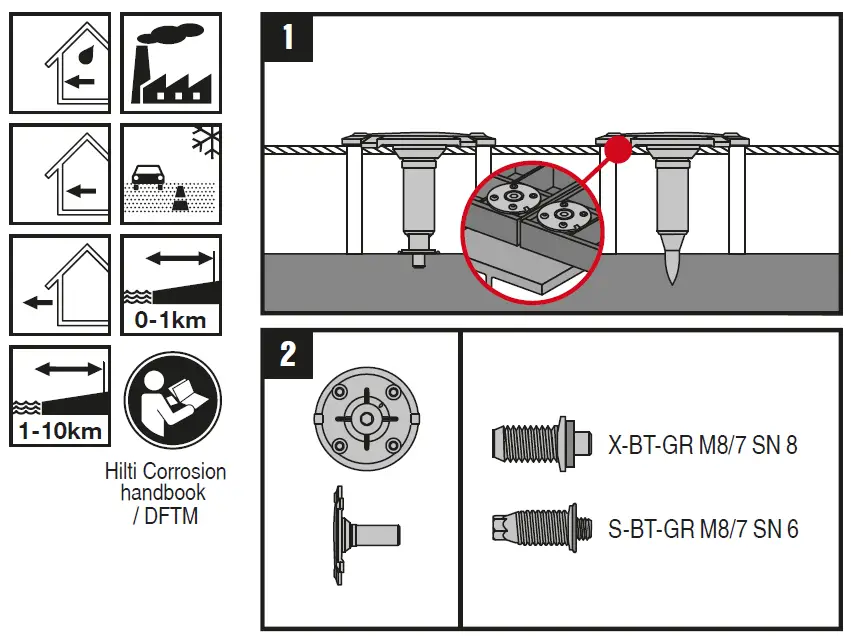 0-1km

1-10km

Hilti Corrosion handbook / DFTM

1

2

X-BT-GR M8/7 SN 8

S-BT-GR M8/7 SN 6