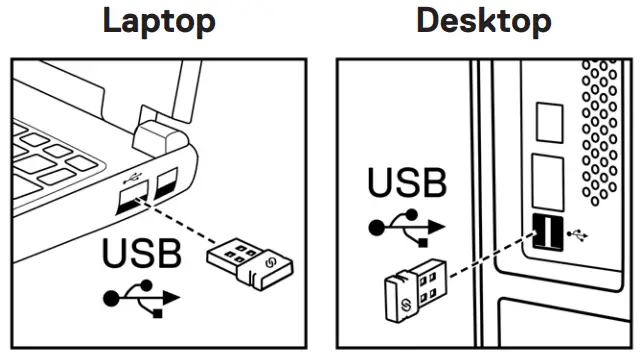 Laptop

USB

Desktop

USB