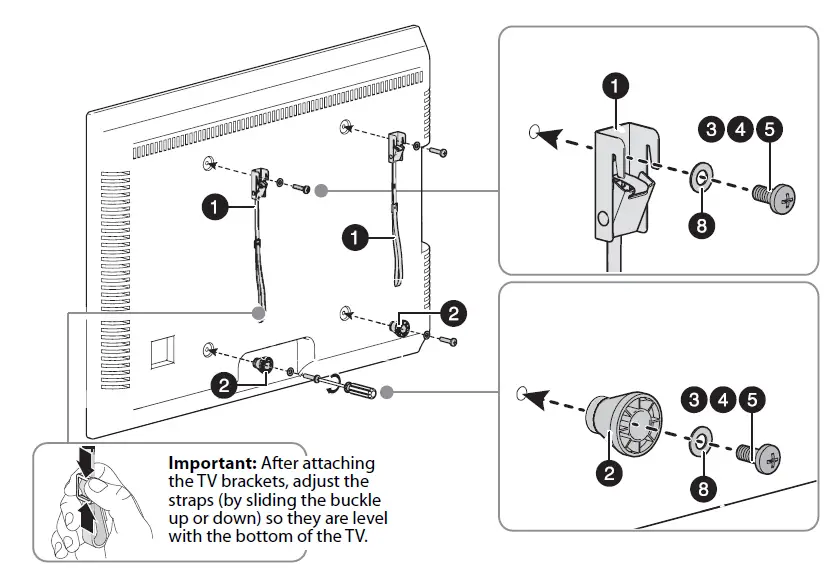 1
1
2
2
1
3 4 5
8
2
3 4 5
8
**Important:** After attaching the TV brackets, adjust the straps (by sliding the buckle up or down) so they are level with the bottom of the TV.