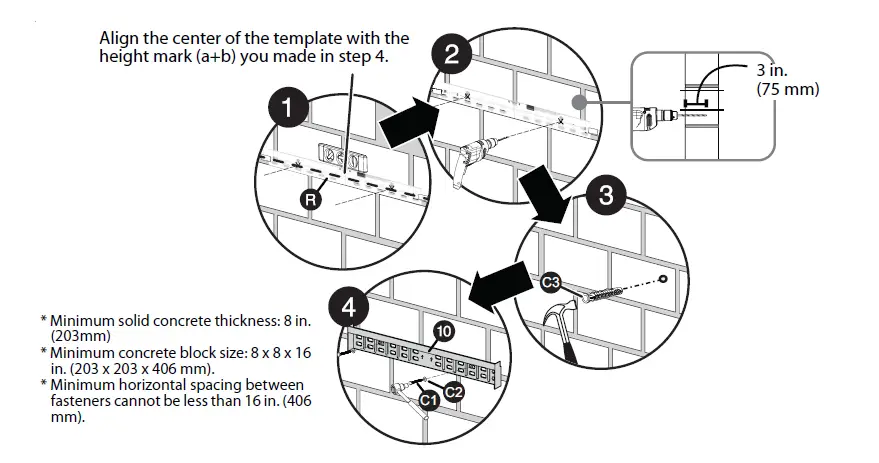 Align the center of the template with the height mark (a+b) you made in step 4.

1

R

2

3 in.
(75 mm)

3

C3

4

10

C1

C2

* Minimum solid concrete thickness: 8 in. (203mm)
* Minimum concrete block size: 8 x 8 x 16 in. (203 x 203 x 406 mm).
* Minimum horizontal spacing between fasteners cannot be less than 16 in. (406 mm).