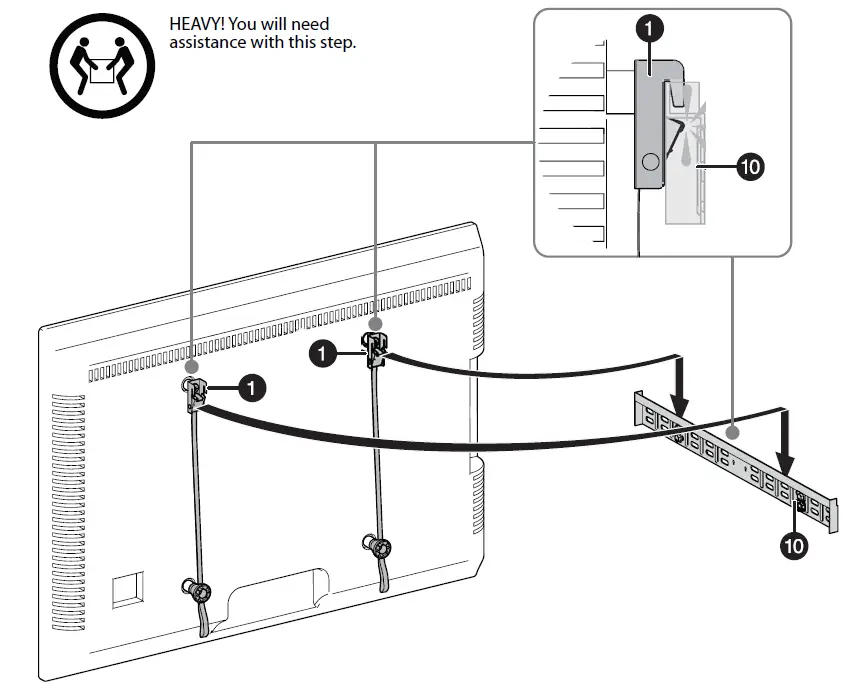 HEAVY! You will need assistance with this step.

1

10

1

1

10