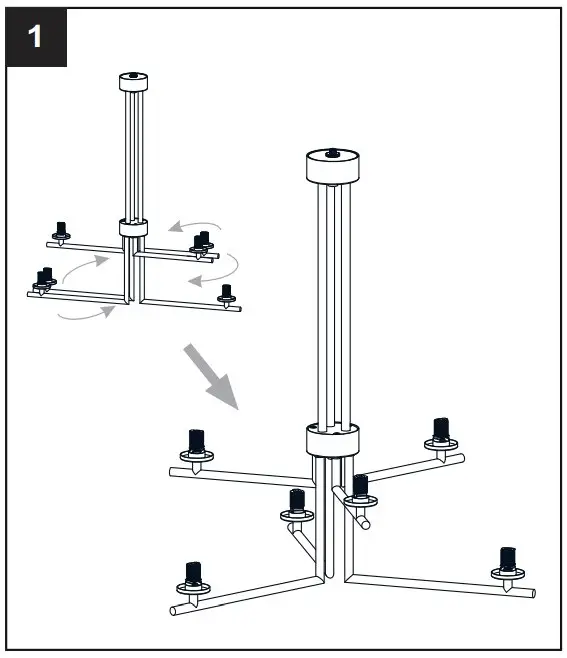 1