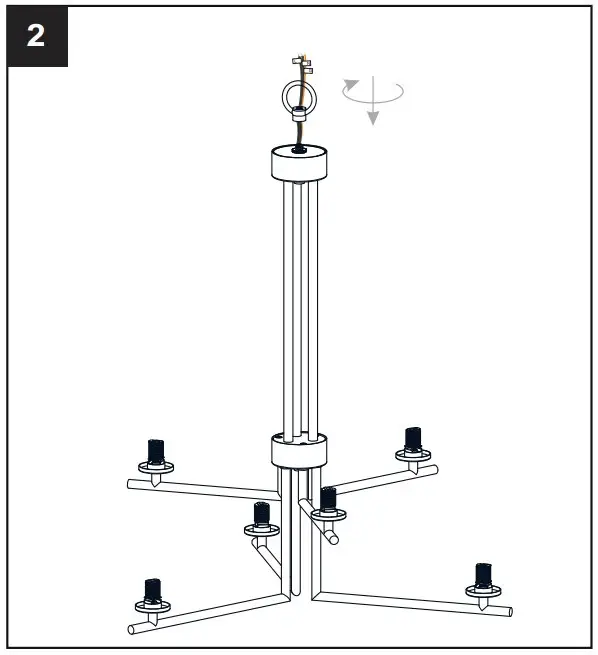 2