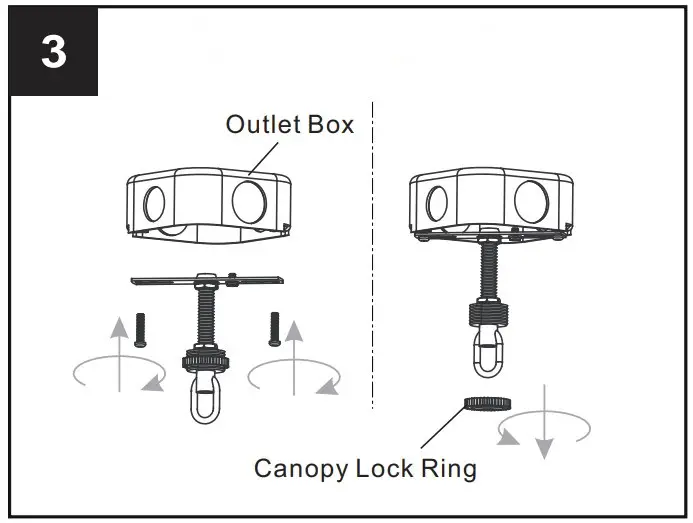 3

Outlet Box

Canopy Lock Ring