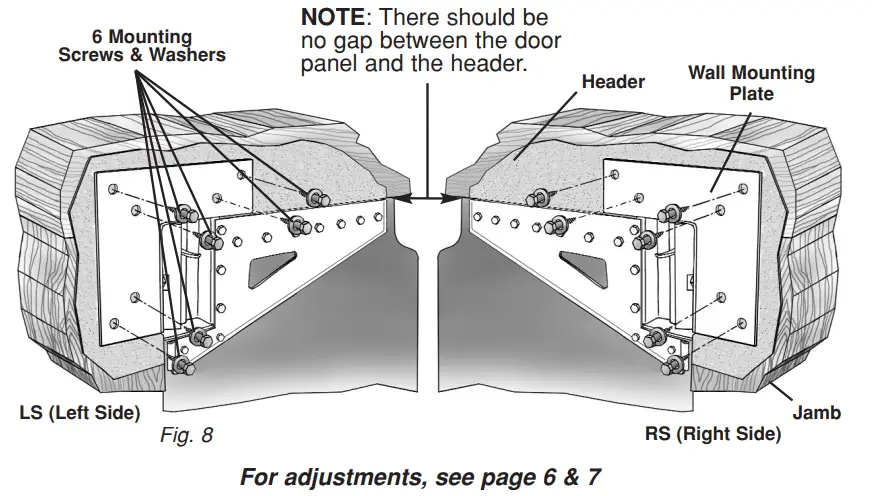 6 Mounting Screws & Washers

NOTE: There should be no gap between the door panel and the header.

Header

Wall Mounting Plate

LS (Left Side)

Fig. 8

Jamb

RS (Right Side)

For adjustments, see page 6 & 7