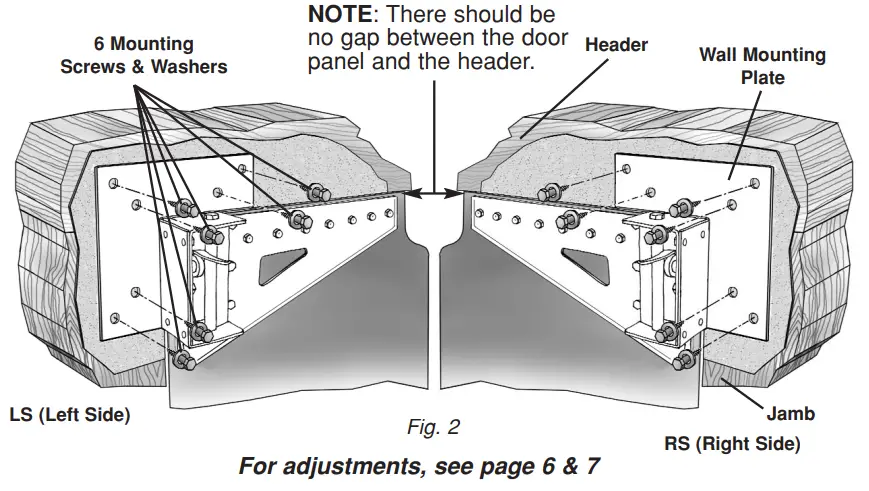 6 Mounting Screws & Washers

NOTE: There should be no gap between the door panel and the header.

Header

Wall Mounting Plate

LS (Left Side)

Fig. 2

Jamb

RS (Right Side)

For adjustments, see page 6 & 7