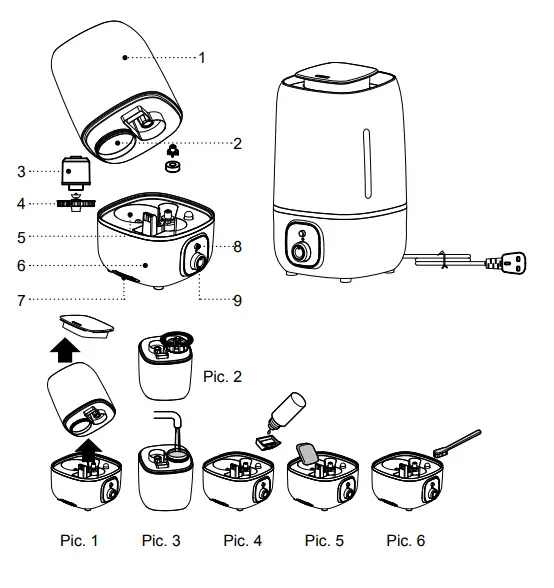 1
2
3
4
5
6
7
8
9

Pic. 2

Pic. 1 Pic. 3 Pic. 4 Pic. 5 Pic. 6