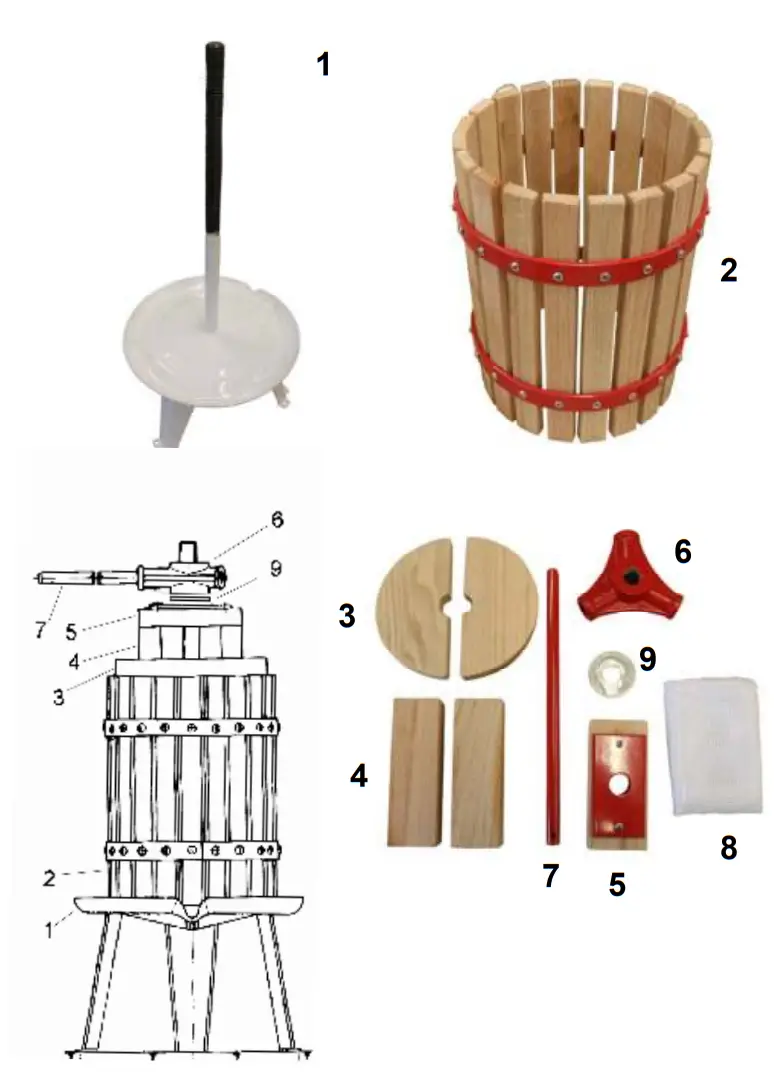 1

2

6

9

7

5

4

3

2

1

3

6

9

4

7

5

8