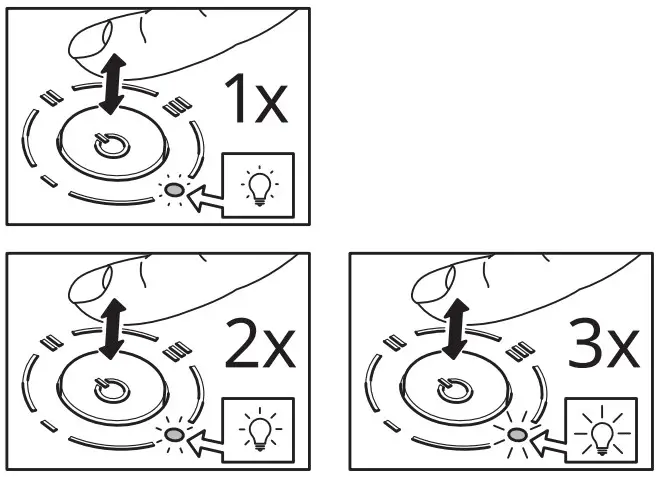 1x

2x

3x