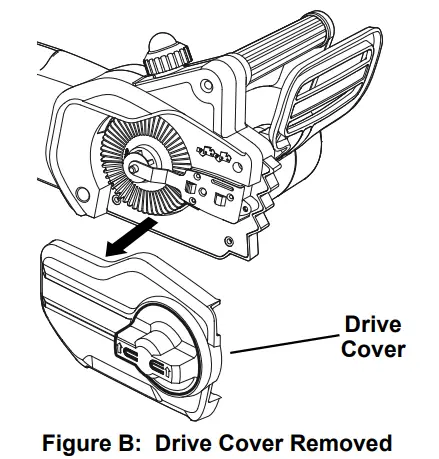 Drive Cover

Figure B: Drive Cover Removed