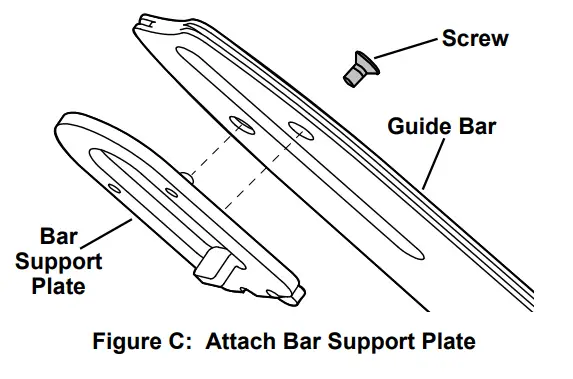 Screw

Guide Bar

Bar Support Plate

Figure C: Attach Bar Support Plate