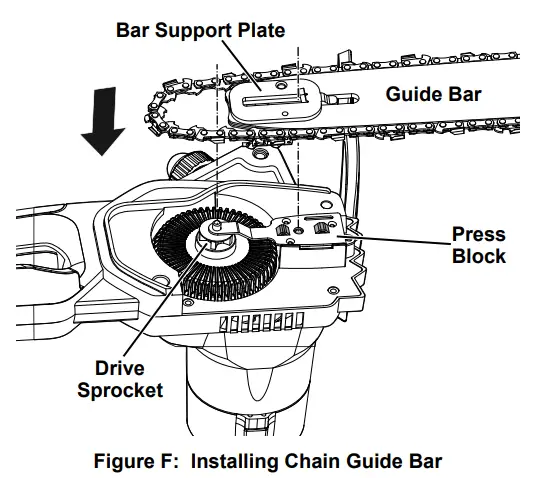 Bar Support Plate

Guide Bar

Press Block

Drive Sprocket

Figure F: Installing Chain Guide Bar