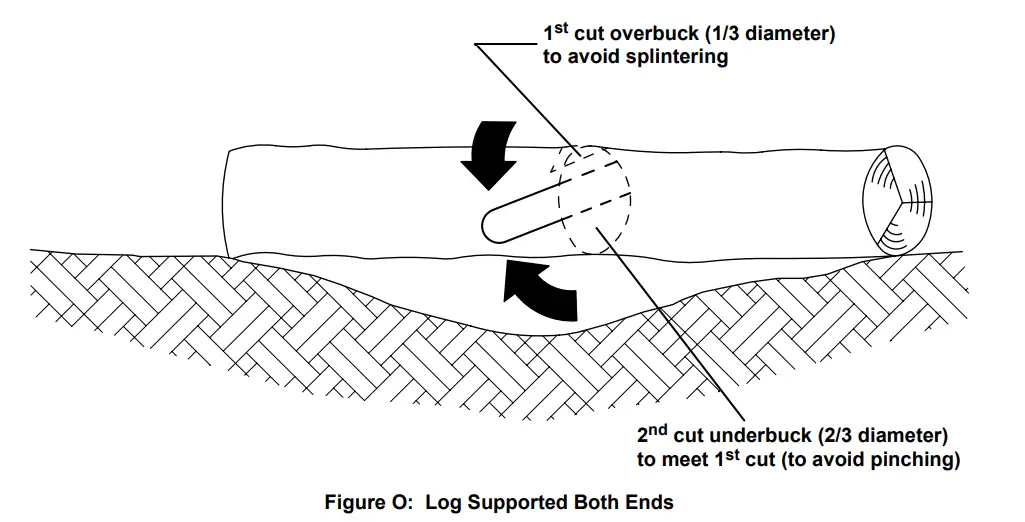 1$^{st}$ cut overbuck (1/3 diameter) to avoid splintering

2$^{nd}$ cut underbuck (2/3 diameter) to meet 1$^{st}$ cut (to avoid pinching)

Figure O: Log Supported Both Ends