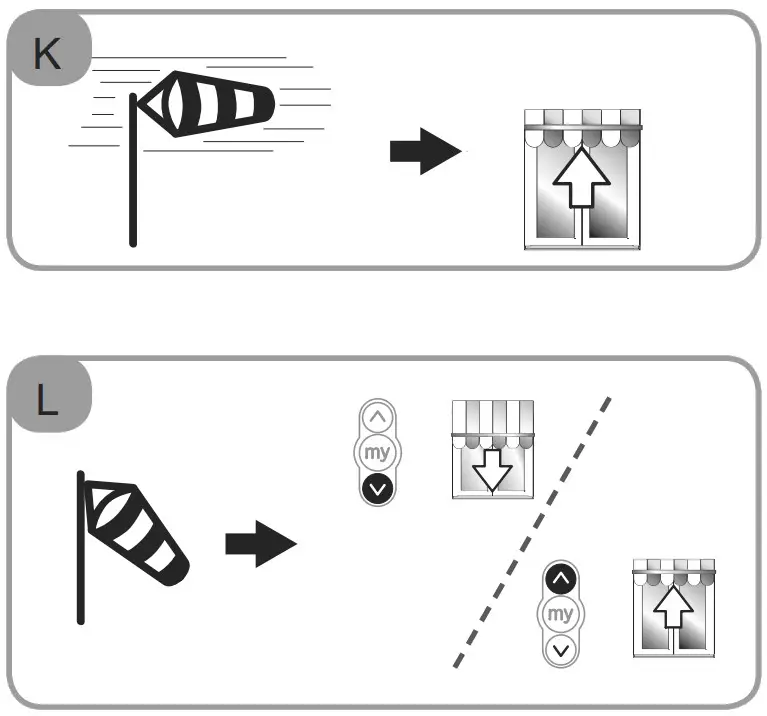 K

L

my

my