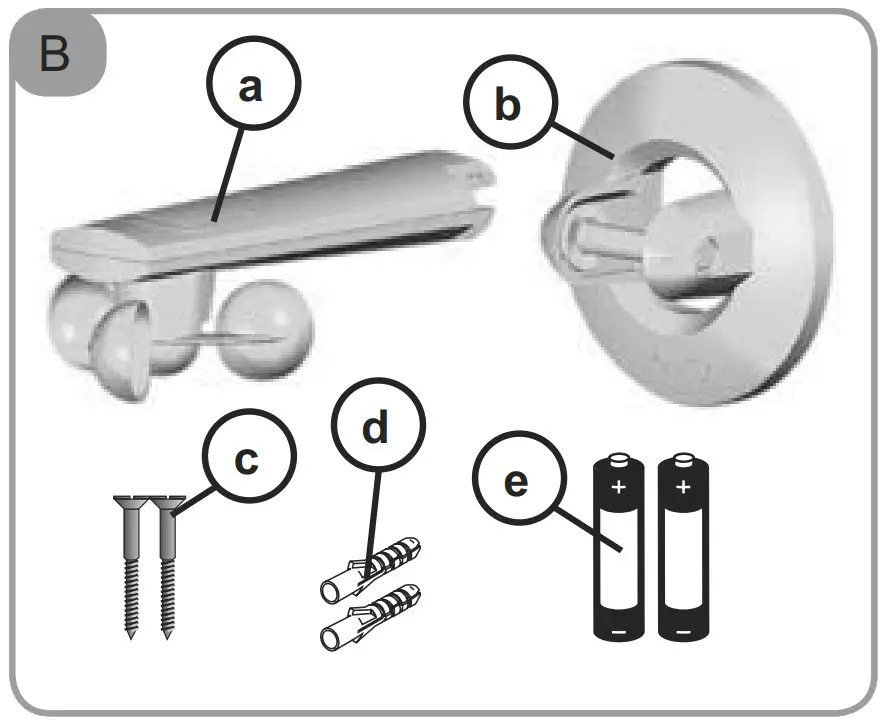 B
a
b
c
d
e
+
+
−
−