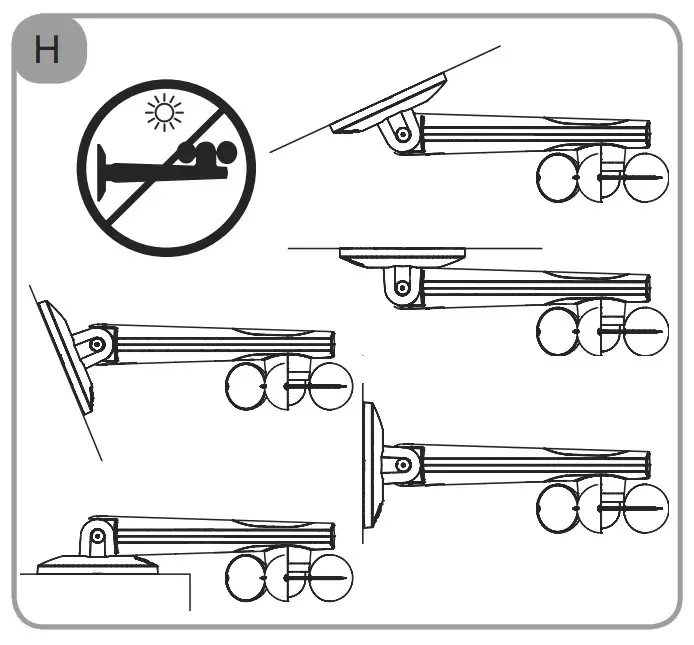 H