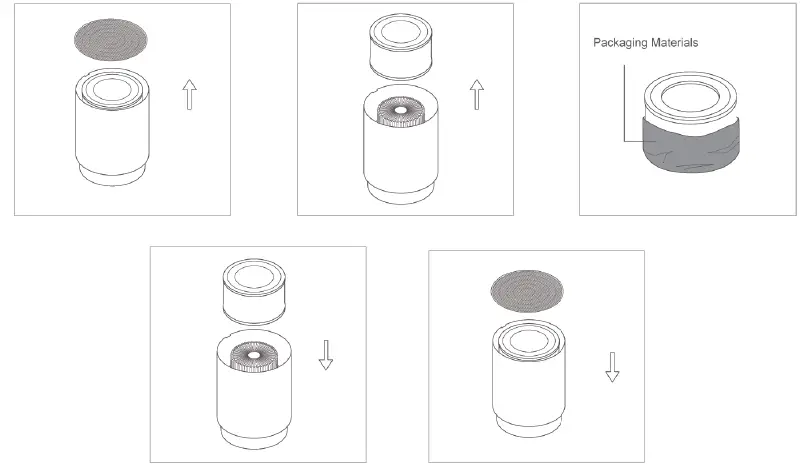 Packaging Materials