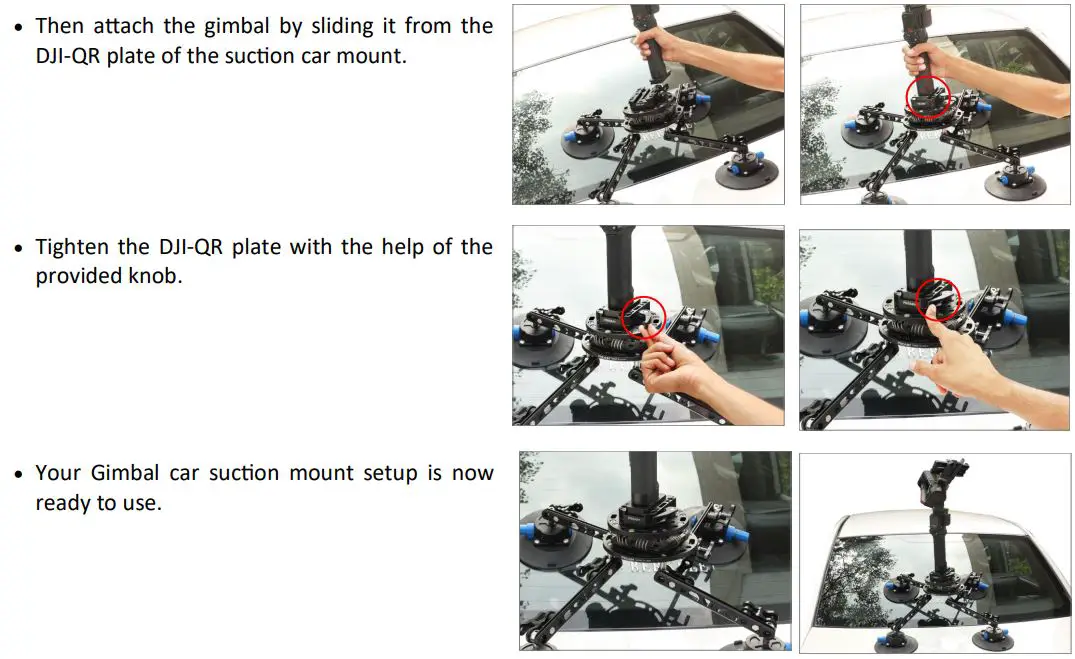 • Then attach the gimbal by sliding it from the DJI-QR plate of the suction car mount.

• Tighten the DJI-QR plate with the help of the provided knob.

• Your Gimbal car suction mount setup is now ready to use.