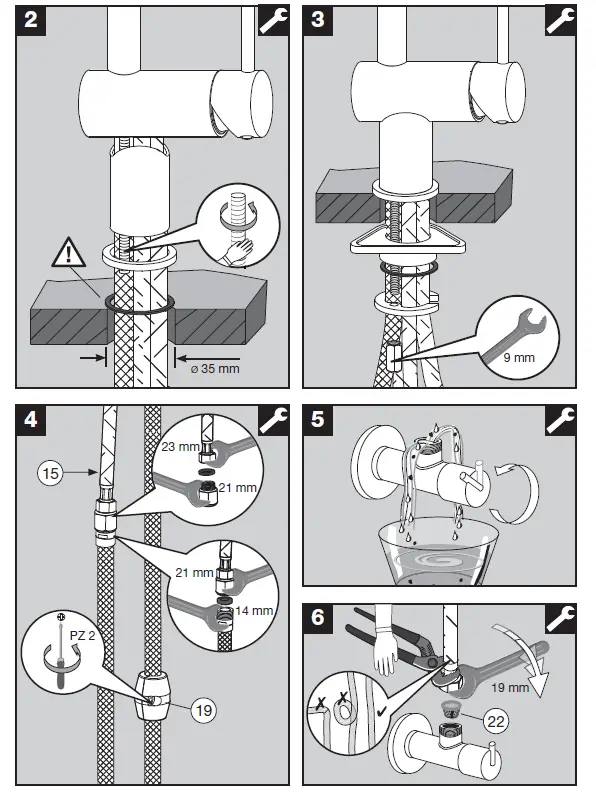 2

ø 35 mm

3

9 mm

4

15

23 mm

21 mm

21 mm

14 mm

PZ 2

19

5

6

19 mm

22