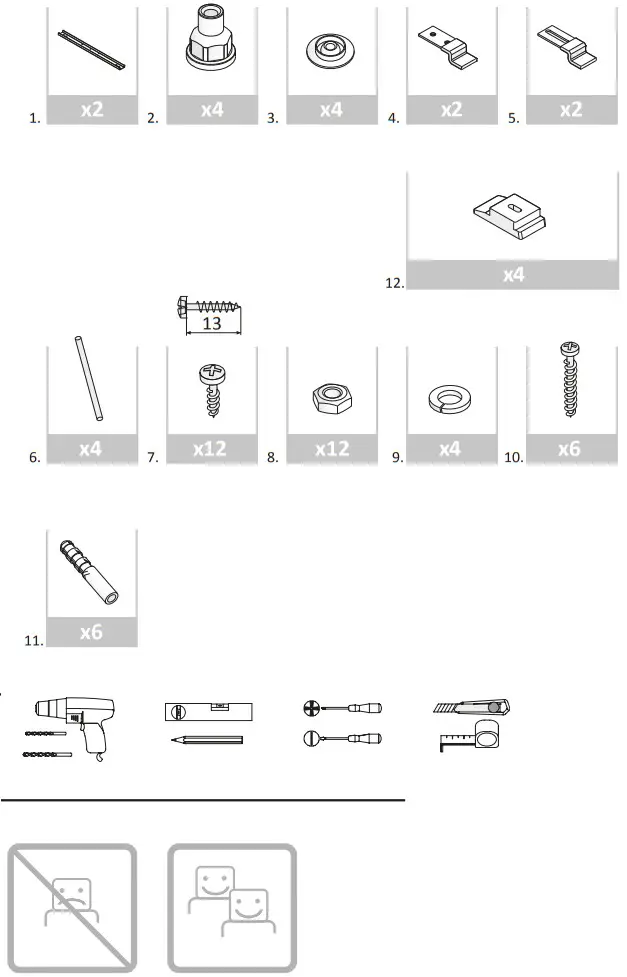 1. x2
2. x4
3. x4
4. x2
5. x2

12. x4

13

6. x4
7. x12
8. x12
9. x4
10. x6

11. x6