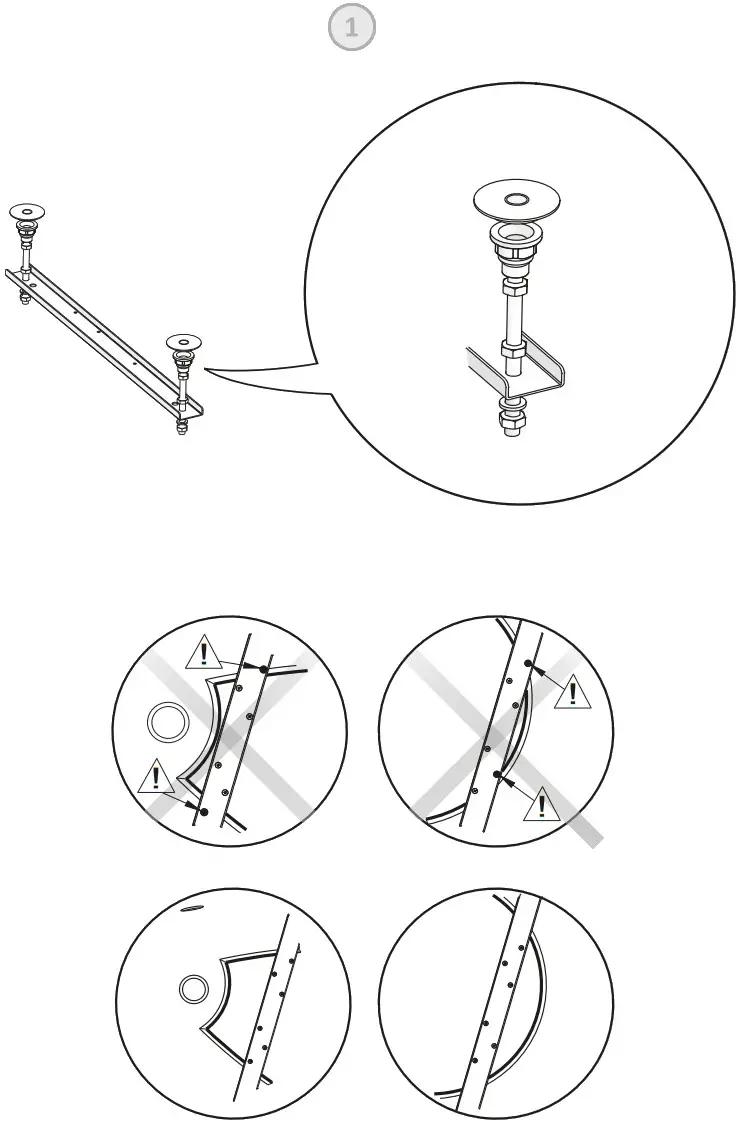 1

!

!

!

!