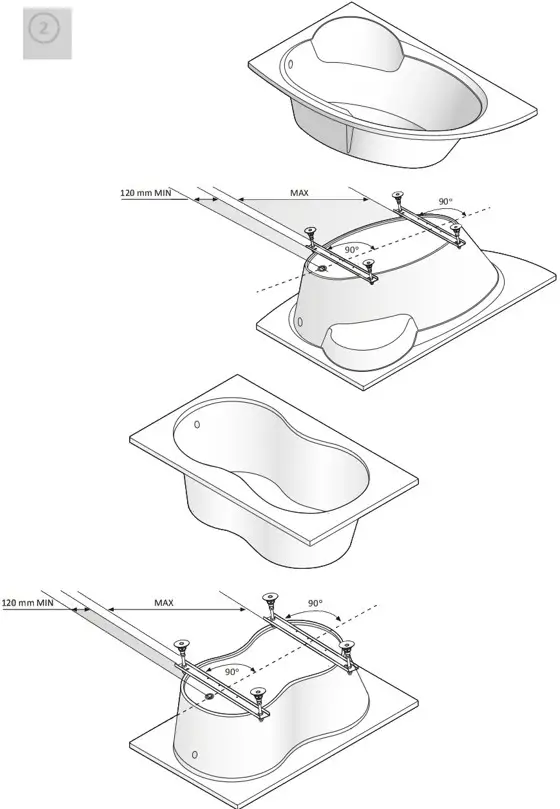 2

120 mm MIN
MAX
90°
90°

120 mm MIN
MAX
90°
90°