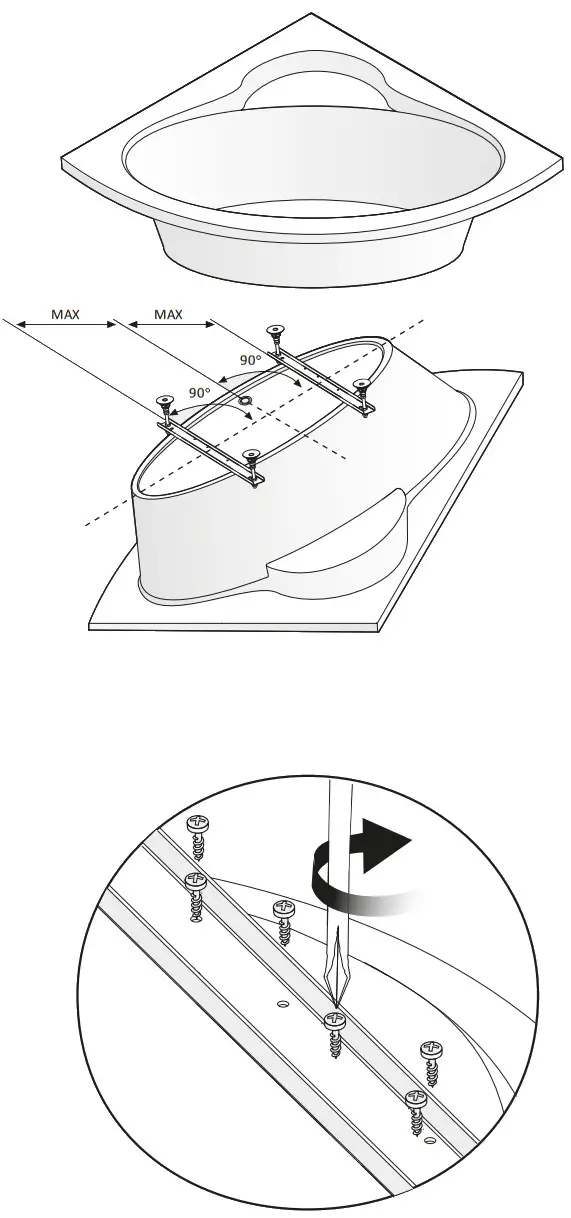 MAX
MAX
90°
90°