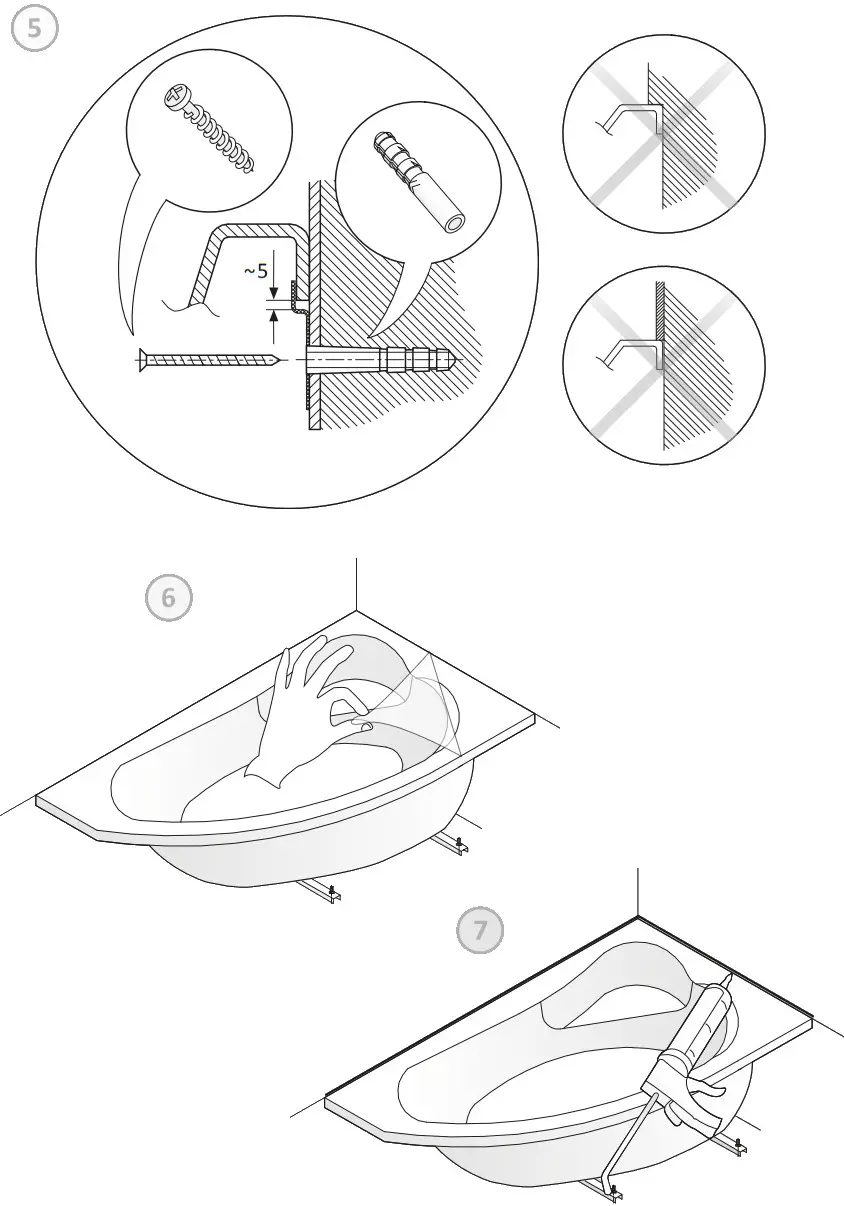 5

~5

6

7