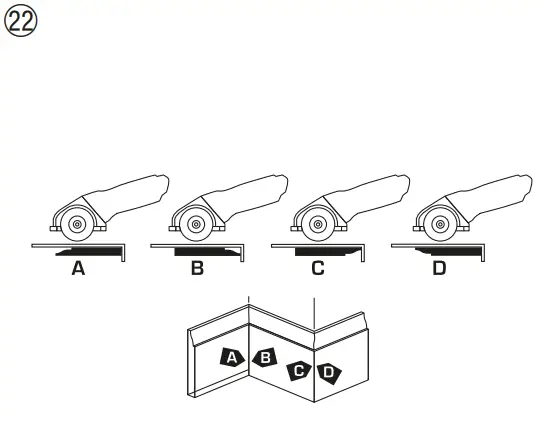 22

A B C D

A B C D