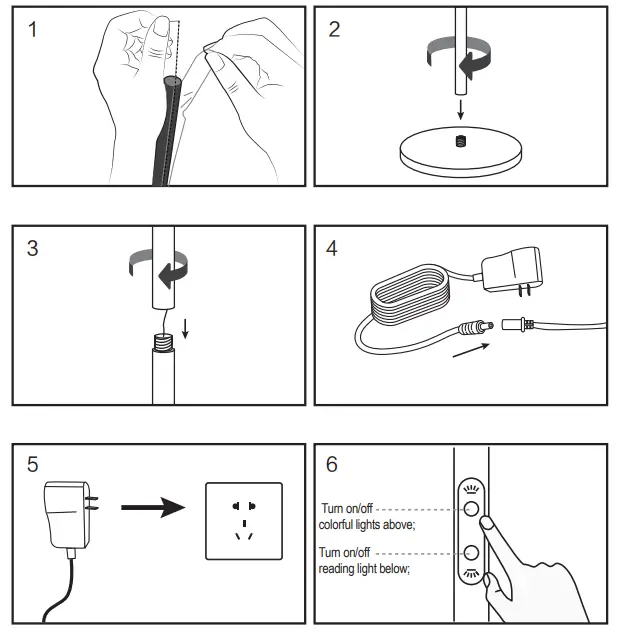 1

2

3

4

5

6

Turn on/off
colorful lights above;

Turn on/off
reading light below;