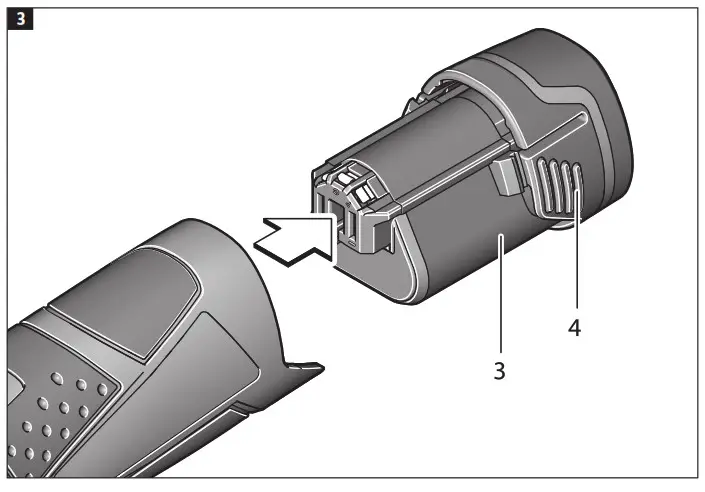 3

4

3