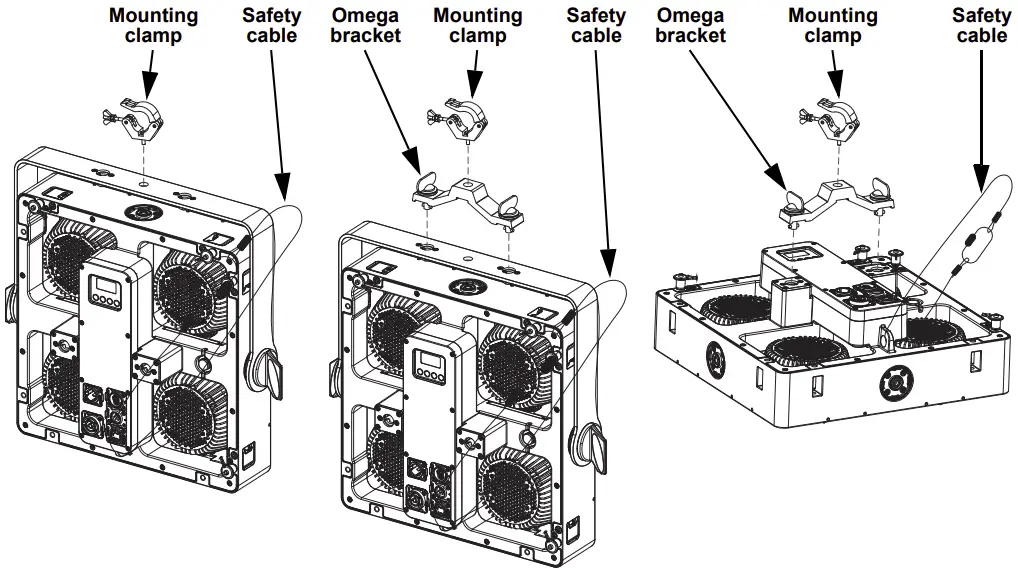 Mounting clamp

Safety cable

Omega bracket

Mounting clamp

Safety cable

Omega bracket

Mounting clamp

Safety cable