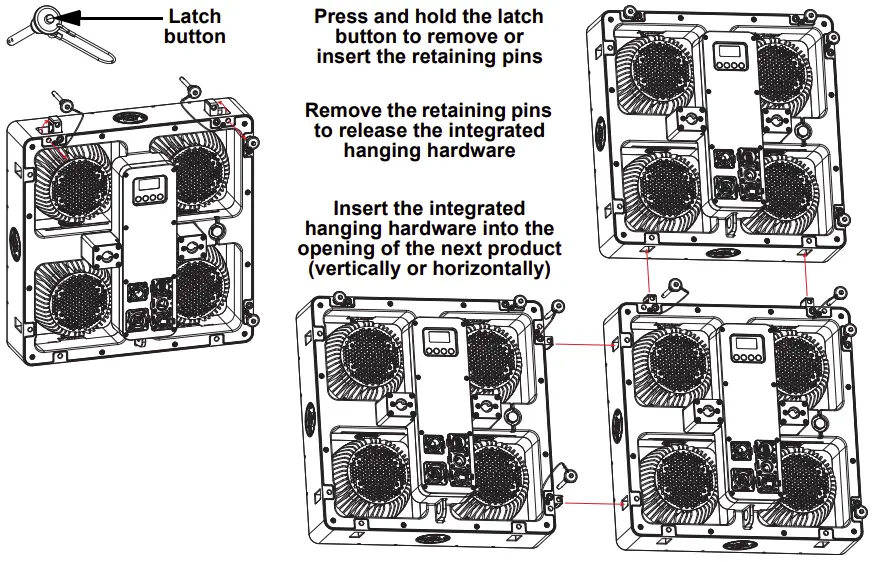 Latch button

Press and hold the latch button to remove or insert the retaining pins

Remove the retaining pins to release the integrated hanging hardware

Insert the integrated hanging hardware into the opening of the next product (vertically or horizontally)