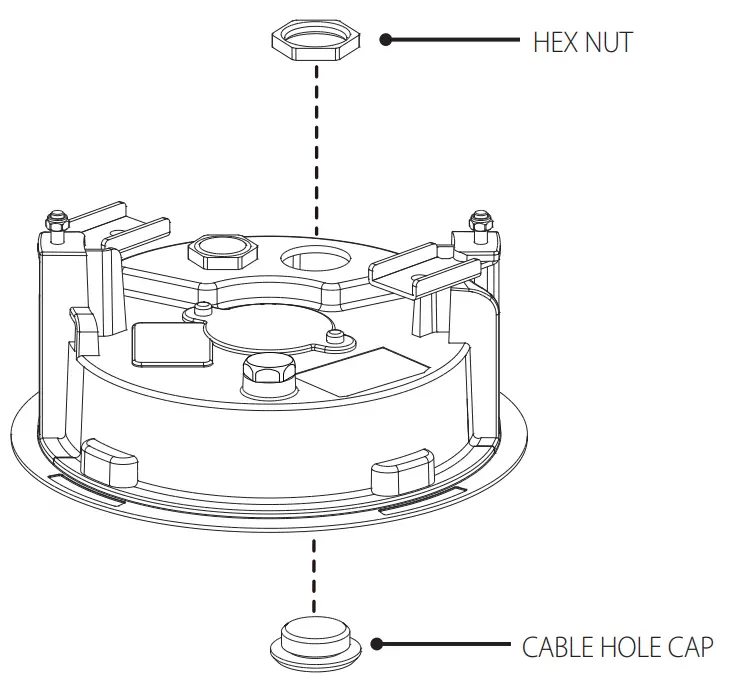 HEX NUT

CABLE HOLE CAP