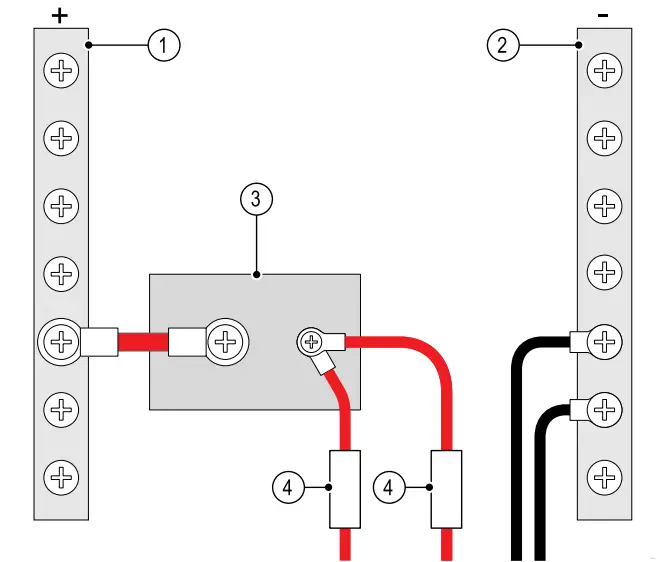 +
-
1
2
3
4
4