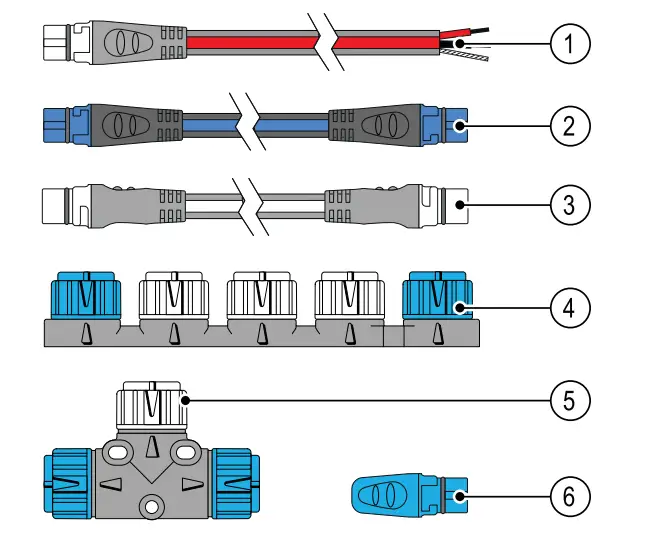 1
2
3
4
5
6