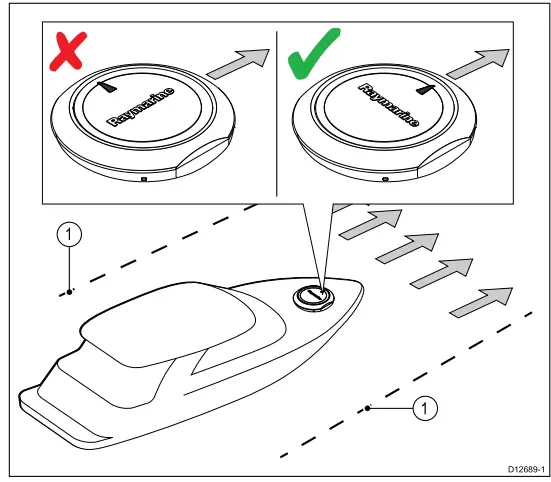 Raymarine

Raymarine

1

1

D12689-1